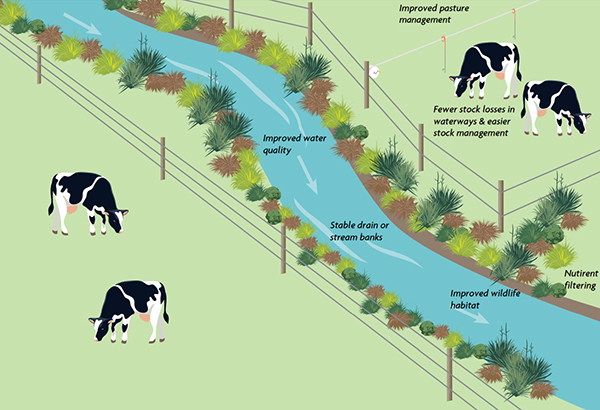 Improved pasture management

Fewer stock losses in waterways & easier stock management

Improved water quality

Stable drain or stream banks

Nutirent filtering

Improved wildlife habitat